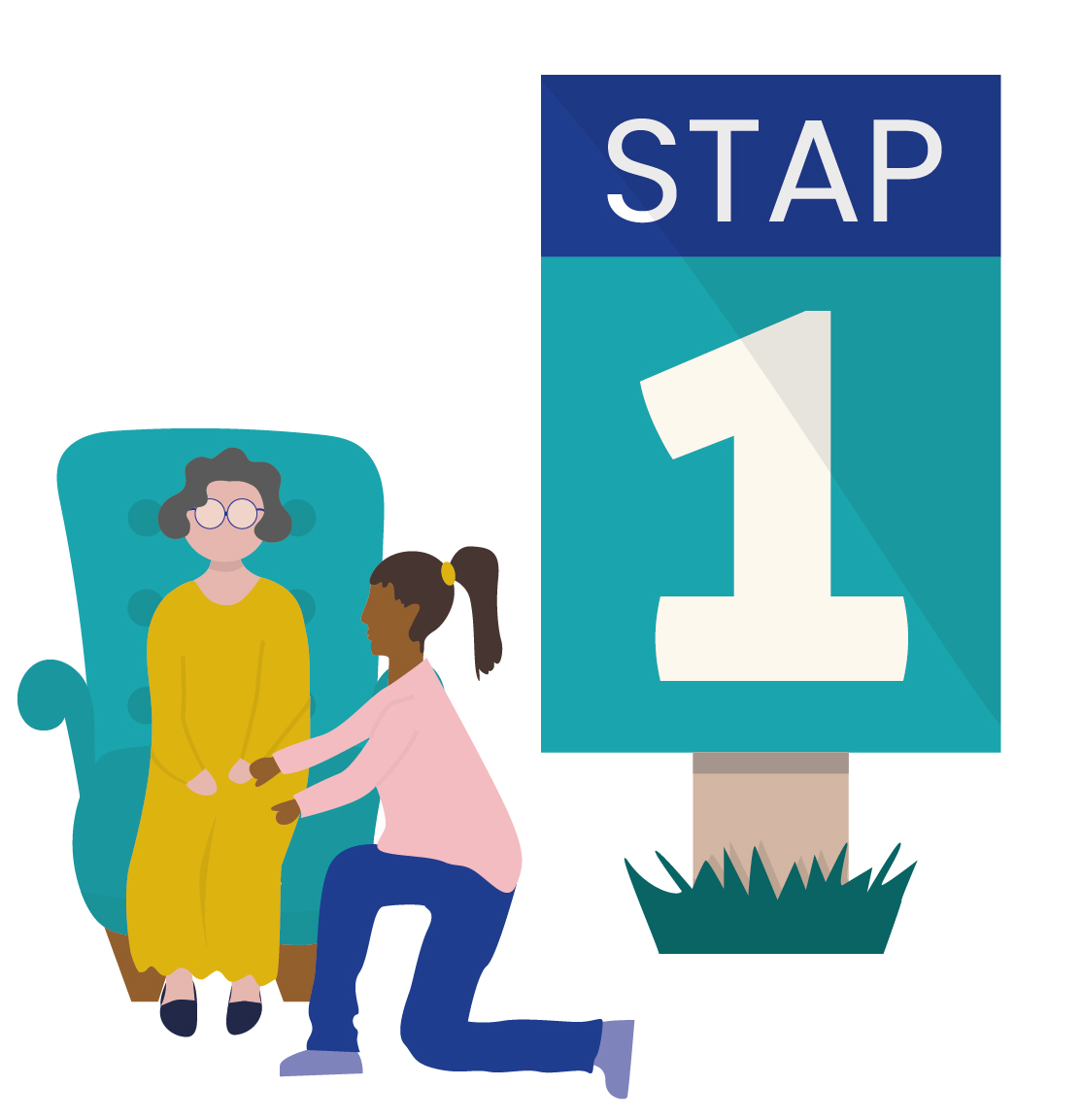 STAP
1