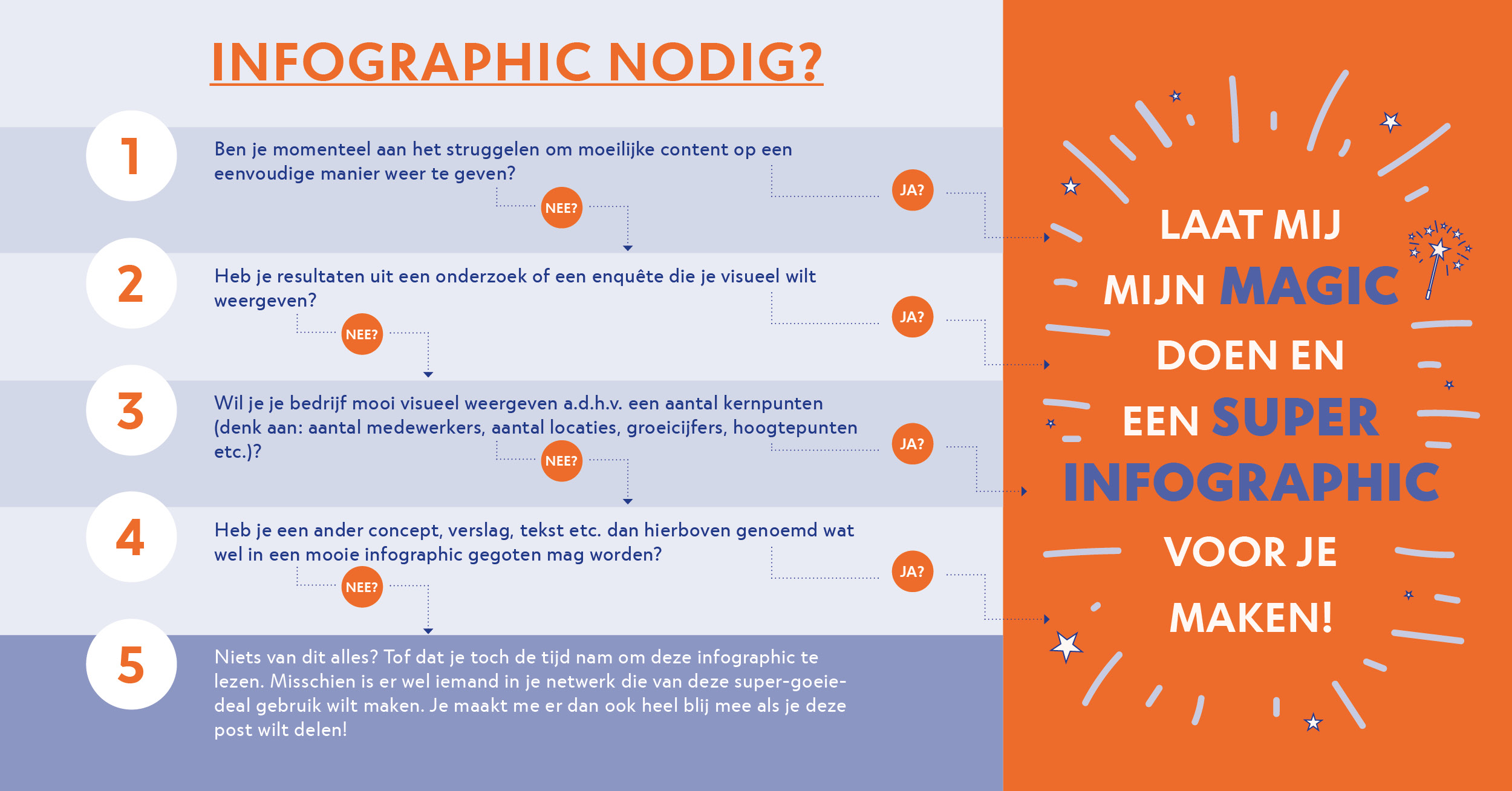 INFOGRAPHIC NODIG?

1

Ben je momenteel aan het struggelen om moeilijke content op een eenvoudige manier weer te geven?

NEE?

JA?

2

Heb je resultaten uit een onderzoek of een enquête die je visueel wilt weergeven?

NEE?

JA?

3

Wil je je bedrijf mooi visueel weergeven a.d.h.v. een aantal kernpunten (denk aan: aantal medewerkers, aantal locaties, groeicijfers, hoogtepunten etc.)?

NEE?

JA?

4

Heb je een ander concept, verslag, tekst etc. dan hierboven genoemd wat wel in een mooie infographic gegoten mag worden?

NEE?

JA?

5

Niets van dit alles? Tof dat je toch de tijd nam om deze infographic te lezen. Misschien is er wel iemand in je netwerk die van deze super-goeie-deal gebruik wilt maken. Je maakt me er dan ook heel blij mee als je deze post wilt delen!

LAAT MIJ MIJN MAGIC DOEN EN EEN SUPER INFOGRAPHIC VOOR JE MAKEN!